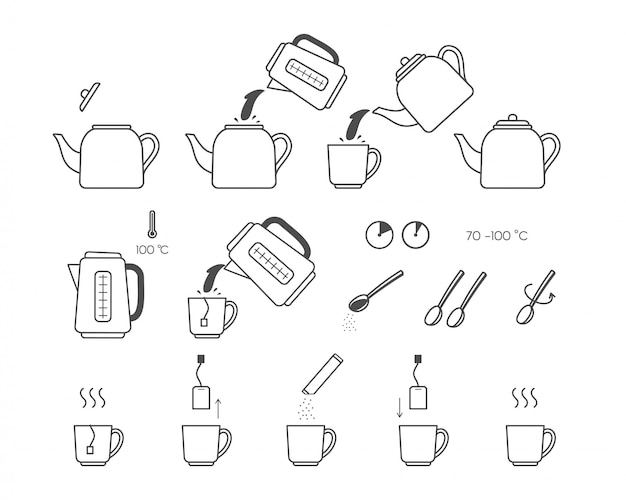 100 ℃

70 -100 °C