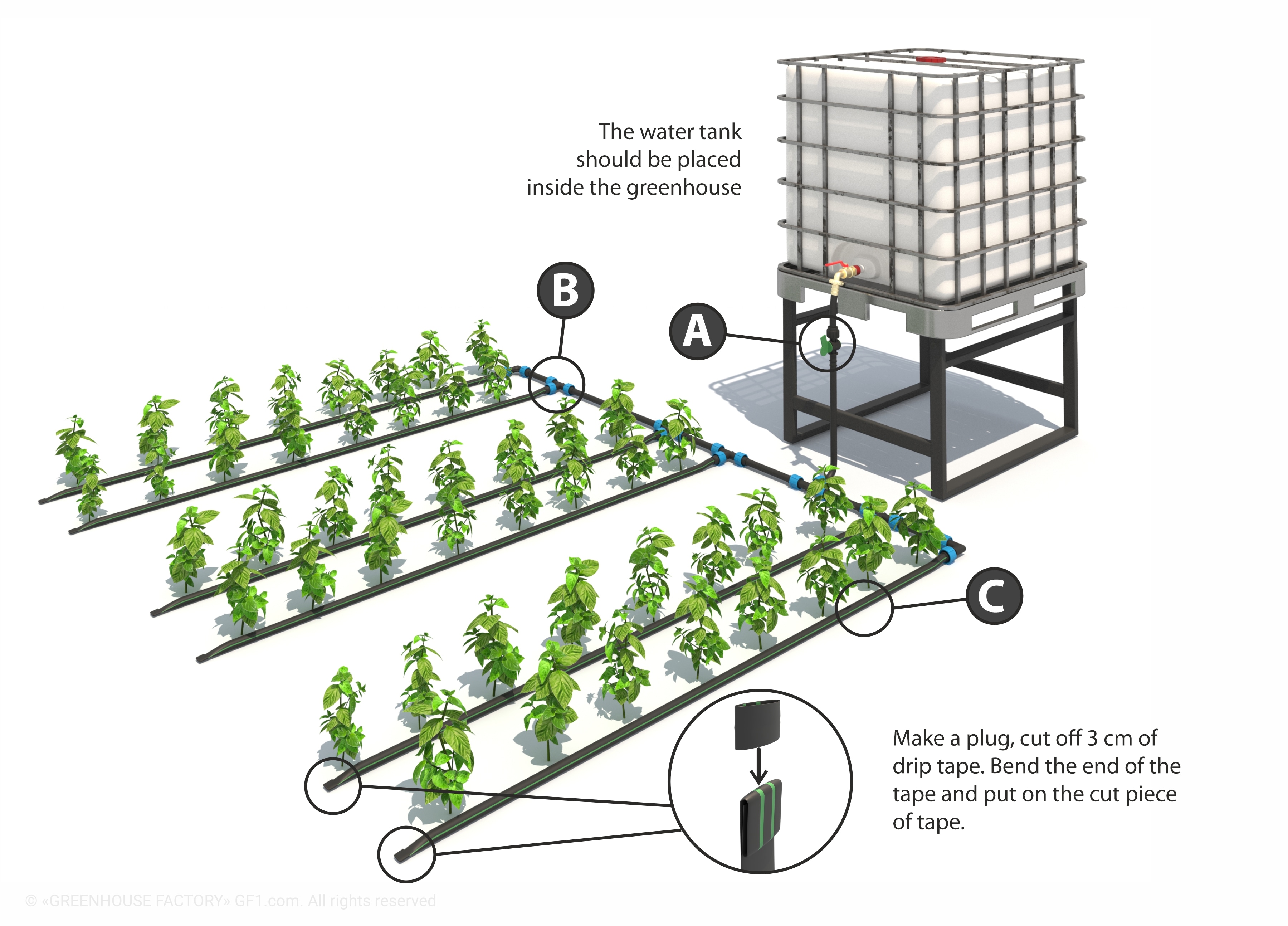 The water tank should be placed inside the greenhouse

B

A

C

Make a plug, cut off 3 cm of drip tape. Bend the end of the tape and put on the cut piece of tape.

© «GREENHOUSE FACTORY» GF1.com. All rights reserved