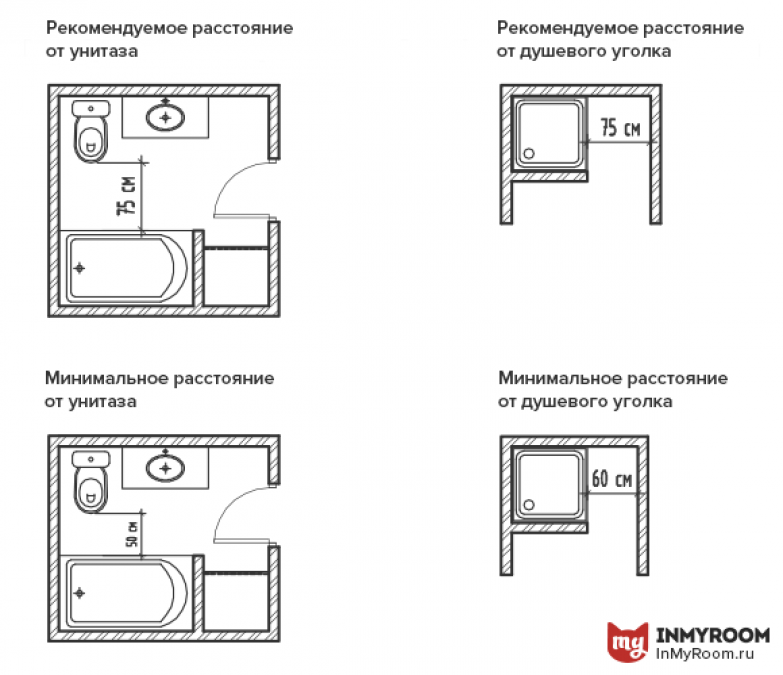 Рекомендуемое расстояние от унитаза

75 см

Рекомендуемое расстояние от душевого уголка

75 см

Минимальное расстояние от унитаза

50 см

Минимальное расстояние от душевого уголка

60 см

my INMYROOM
InMyRoom.ru